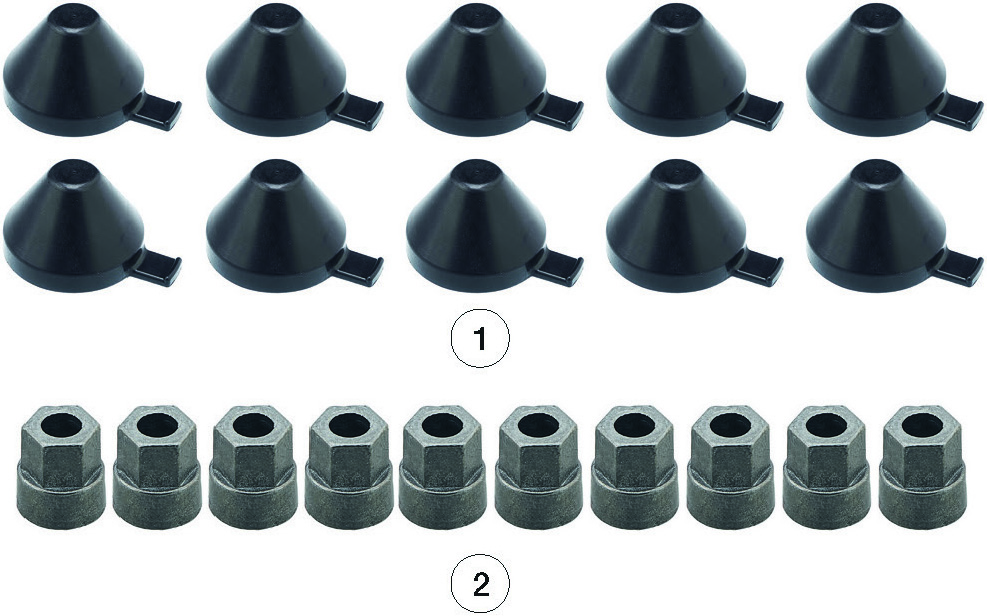 1

2