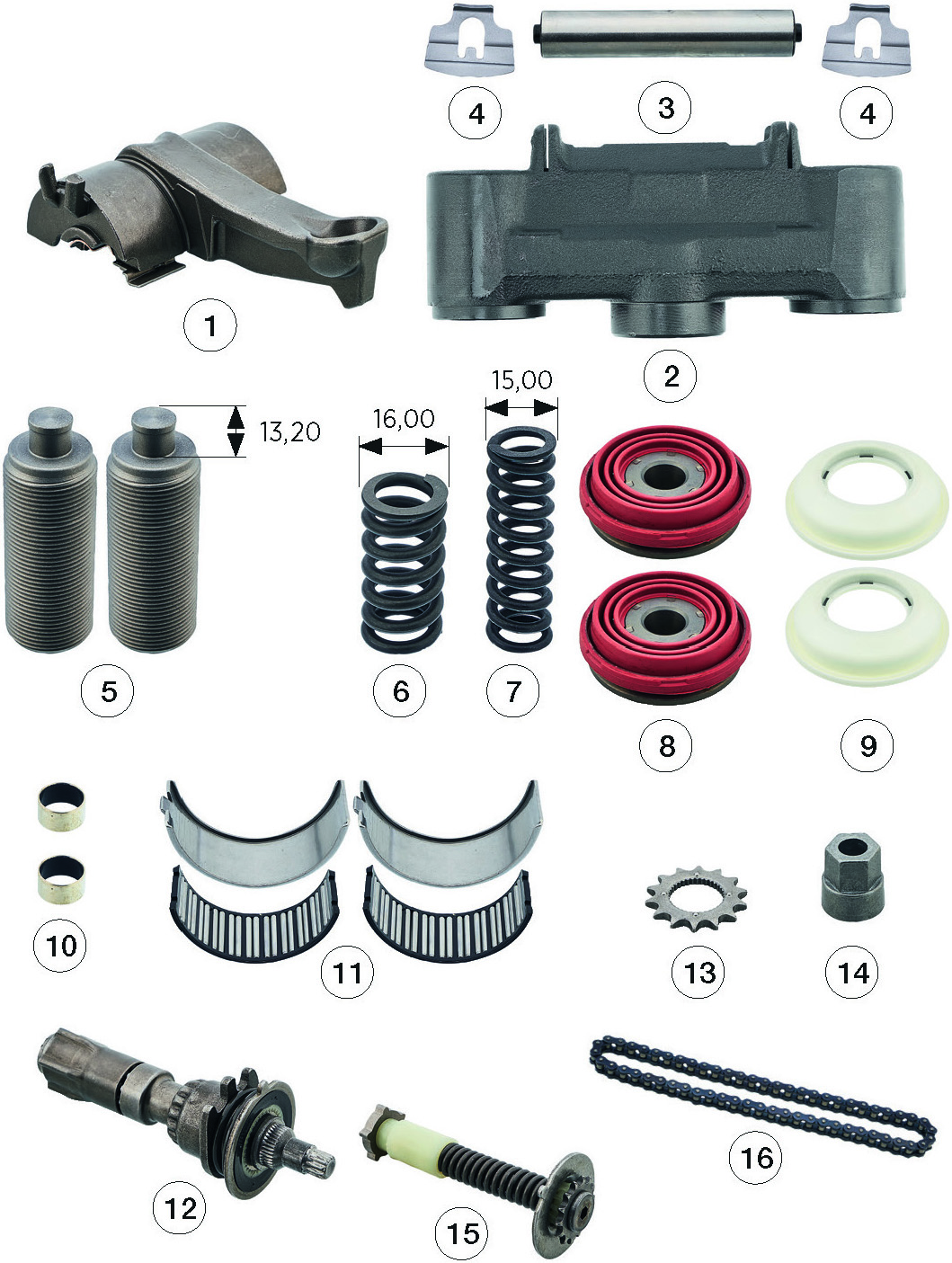 4
3
4
1
2
13,20
16,00
15,00
5
6
7
8
9
10
11
13
14
12
15
16