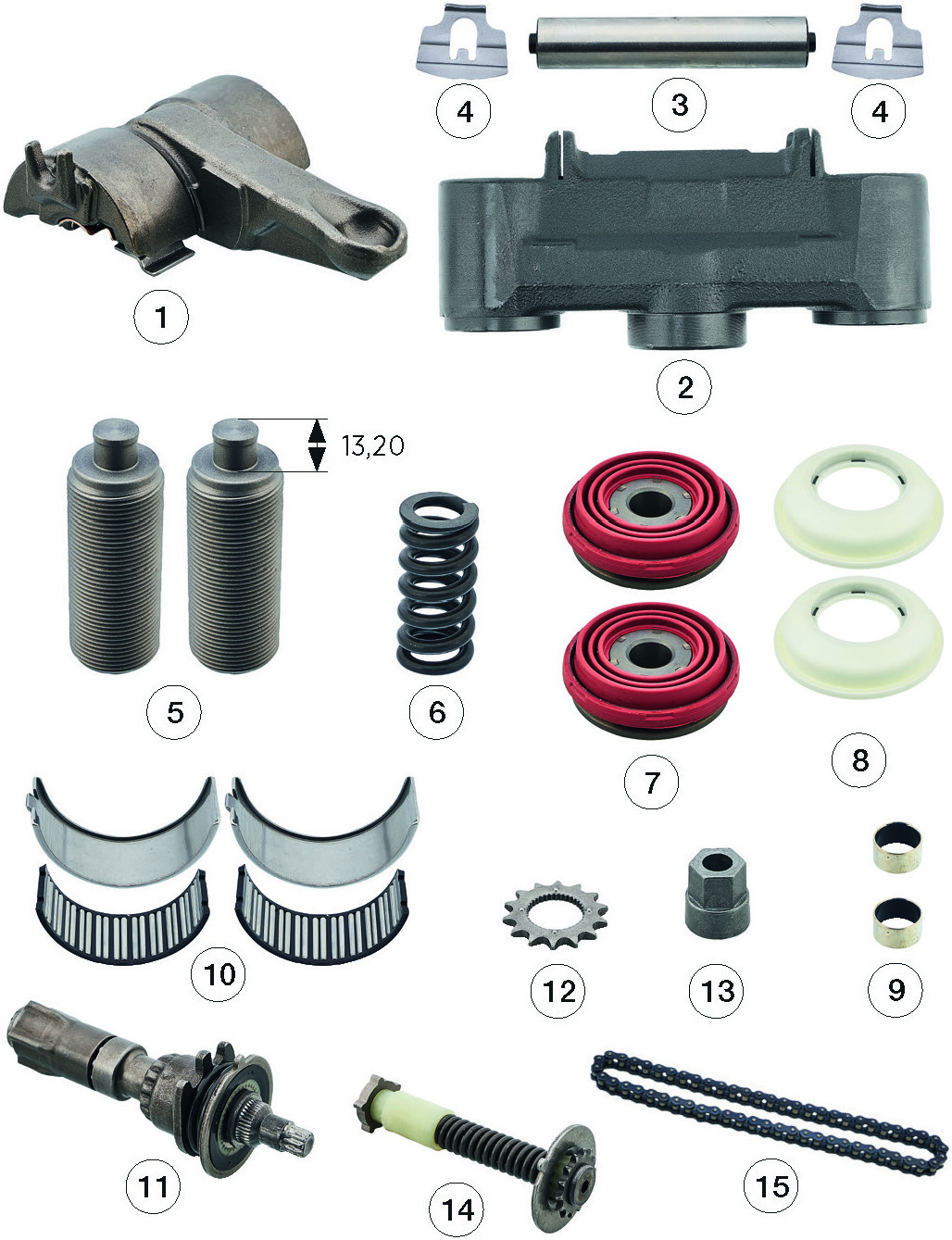 4
3
4
1
2
13,20
5
6
7
8
10
12
13
9
11
14
15