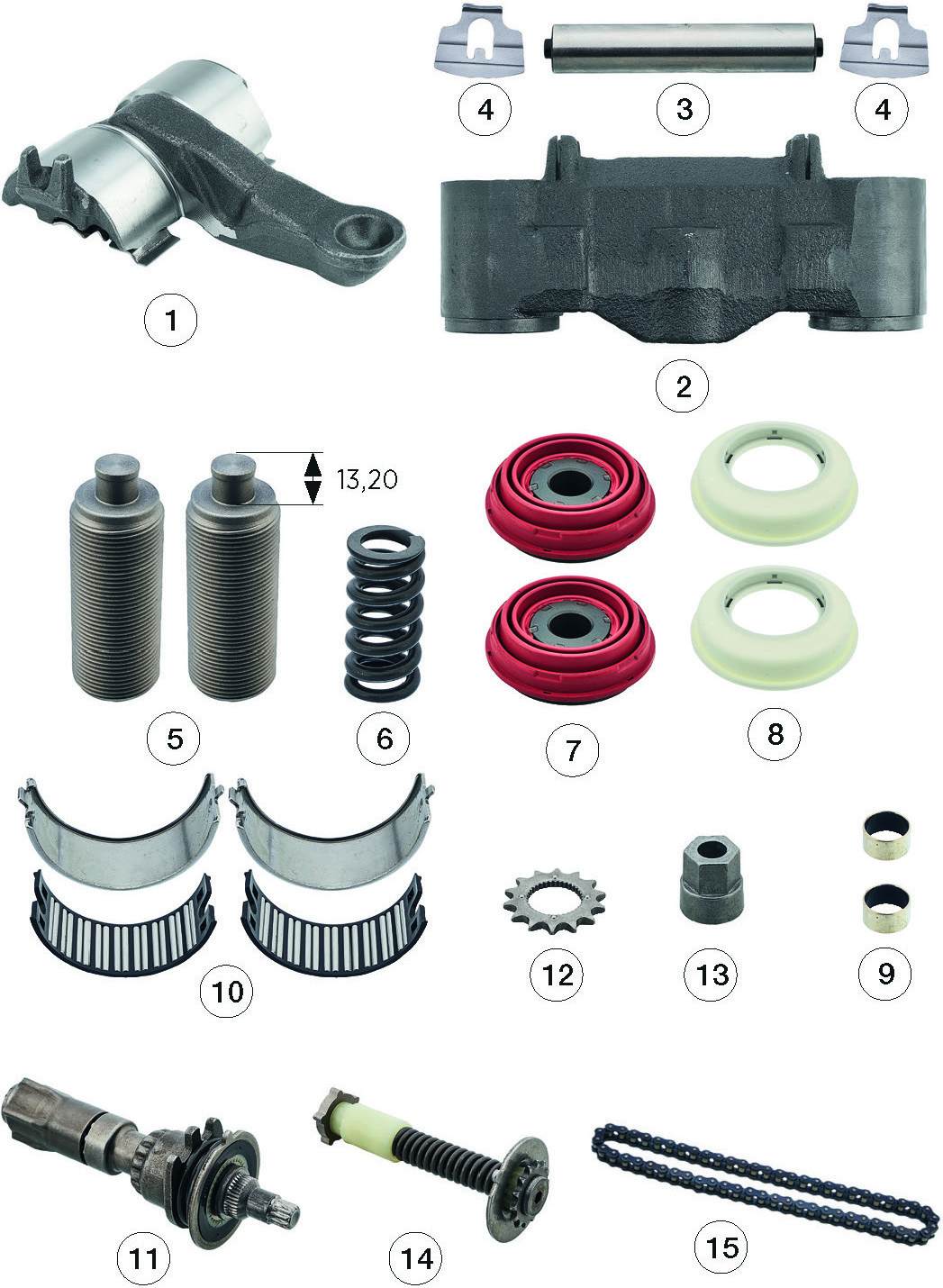 4 3 4

1

2

13,20

5 6 7 8

10

12 13 9

11 14 15