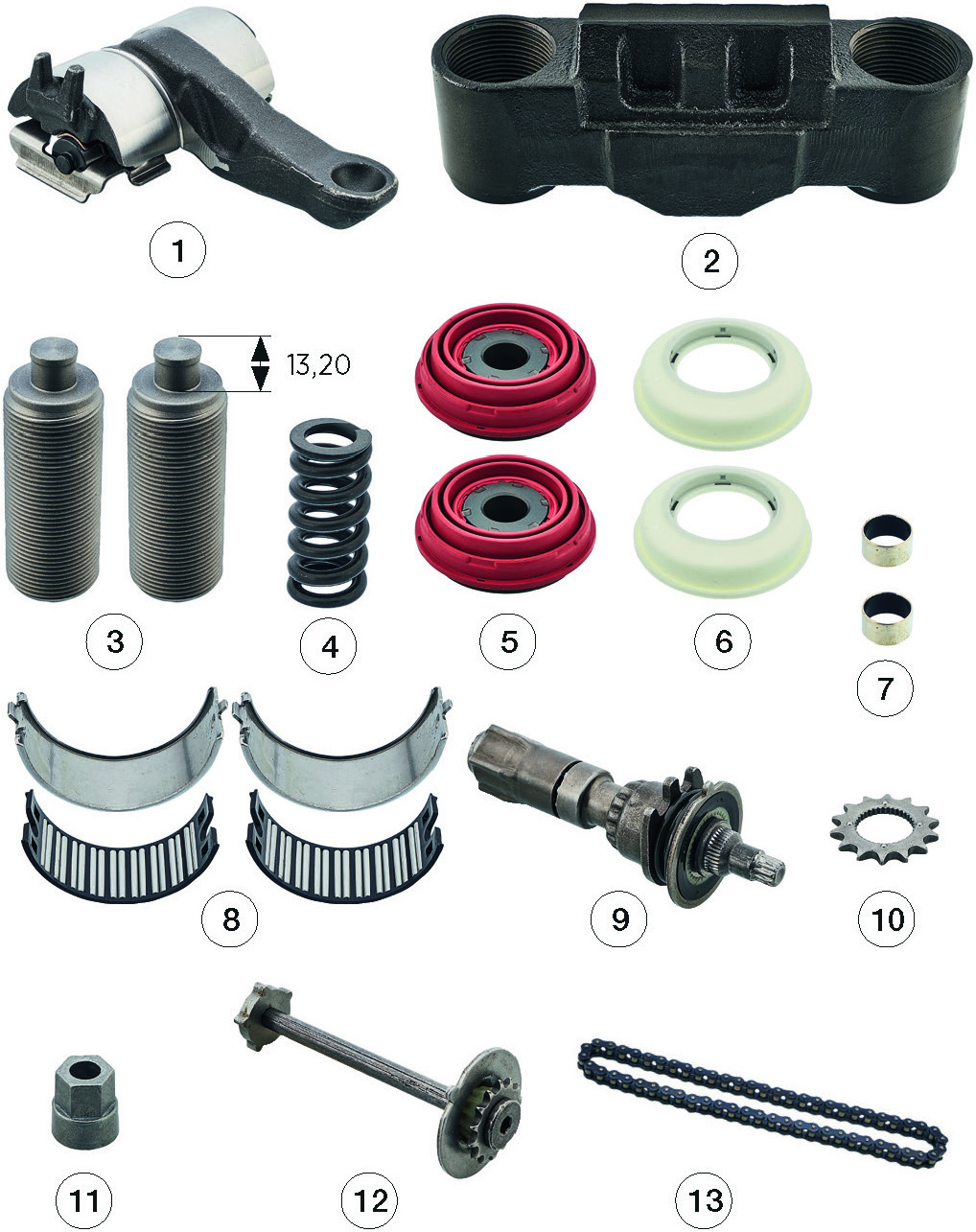 1

2

13,20

3

4

5

6

7

8

9

10

11

12

13