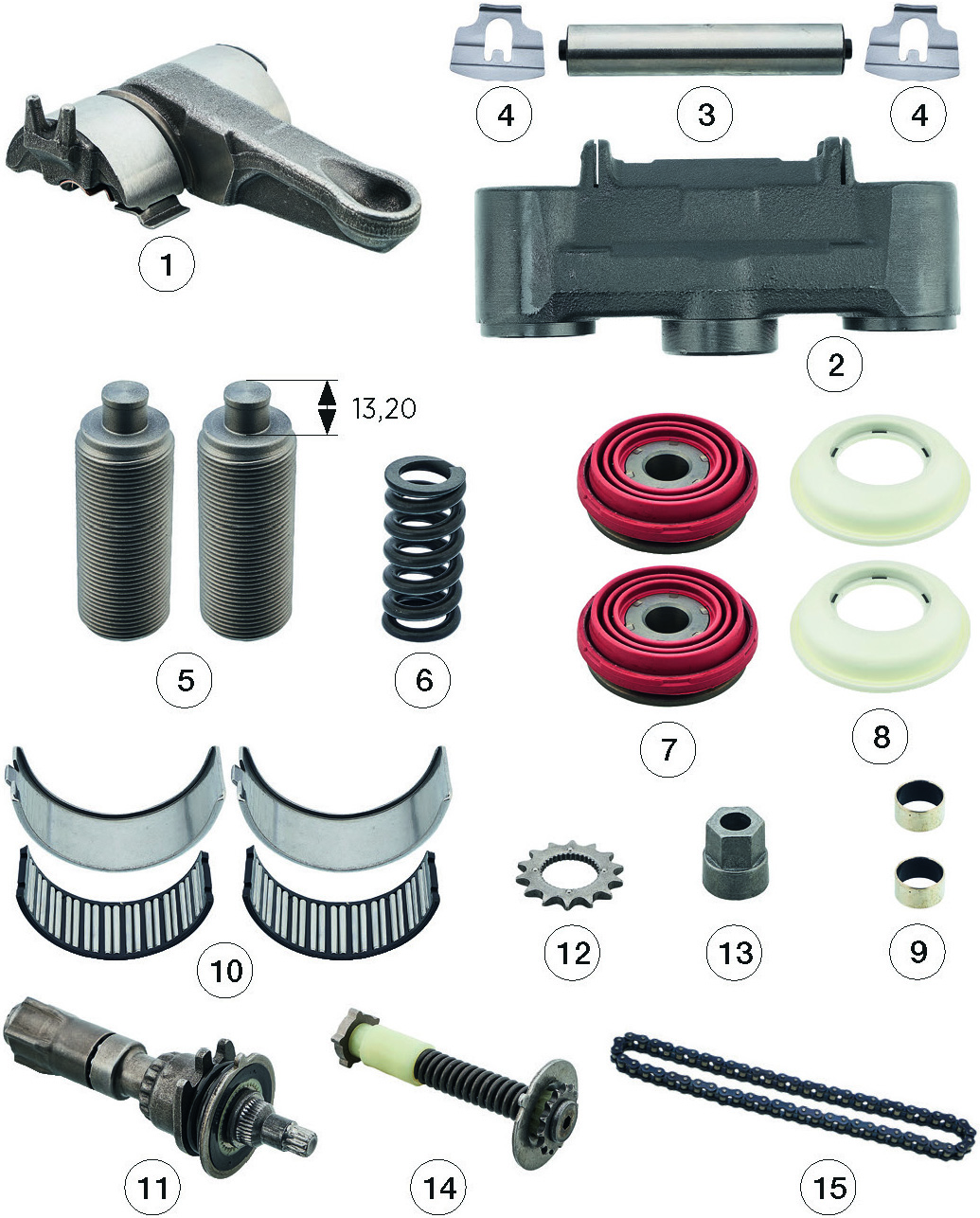 4
3
4
1
2
13,20
5
6
7
8
10
12
13
9
11
14
15