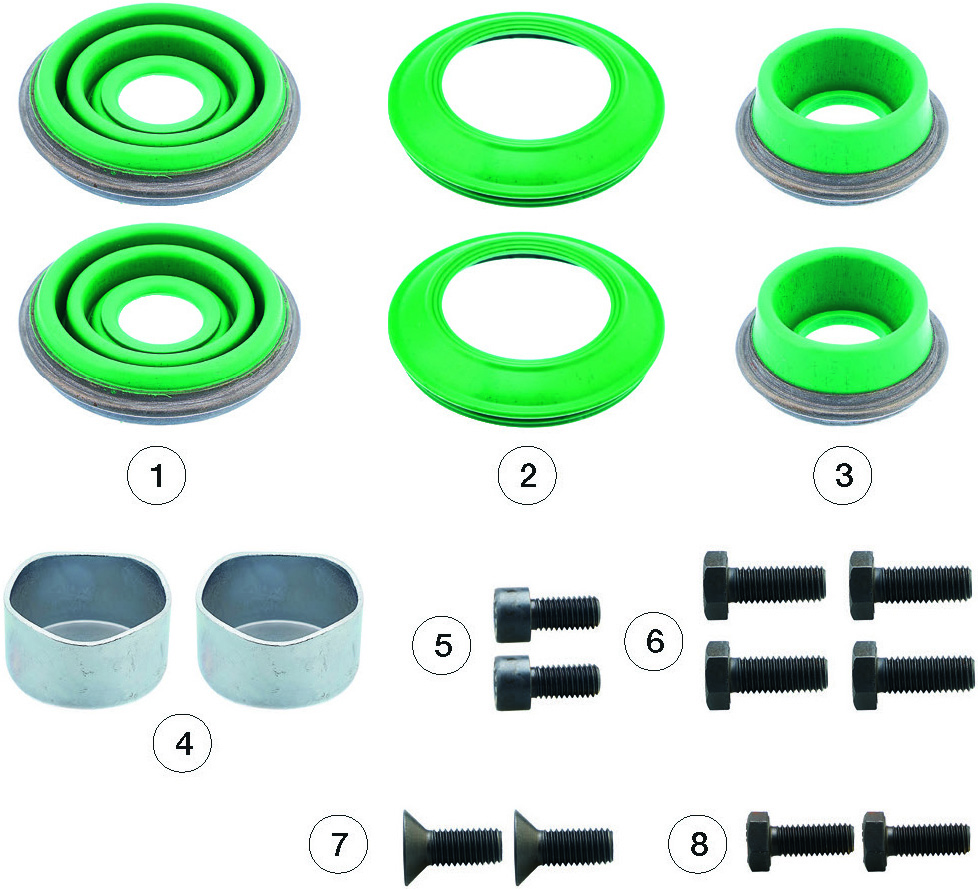 1
2
3
4
5
6
7
8