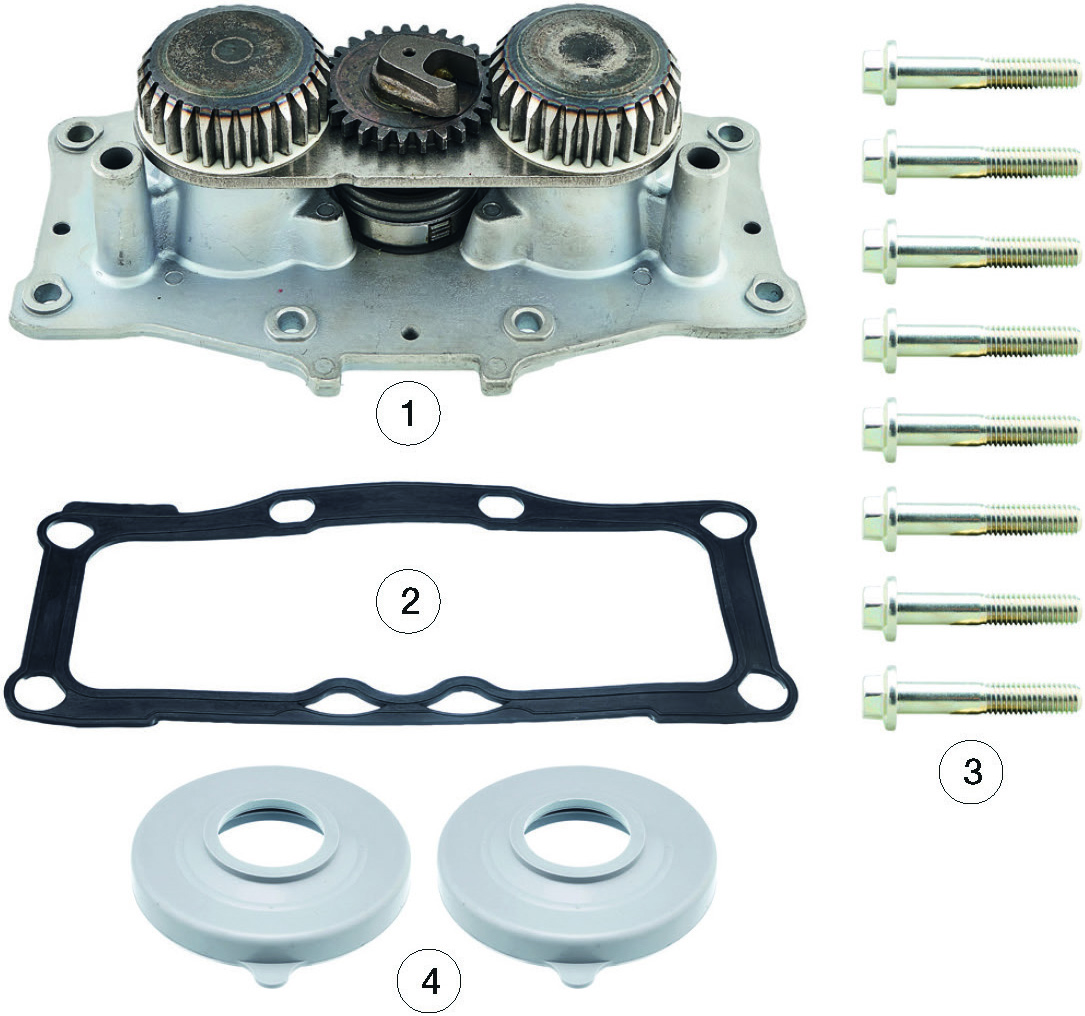 1

2

3

4