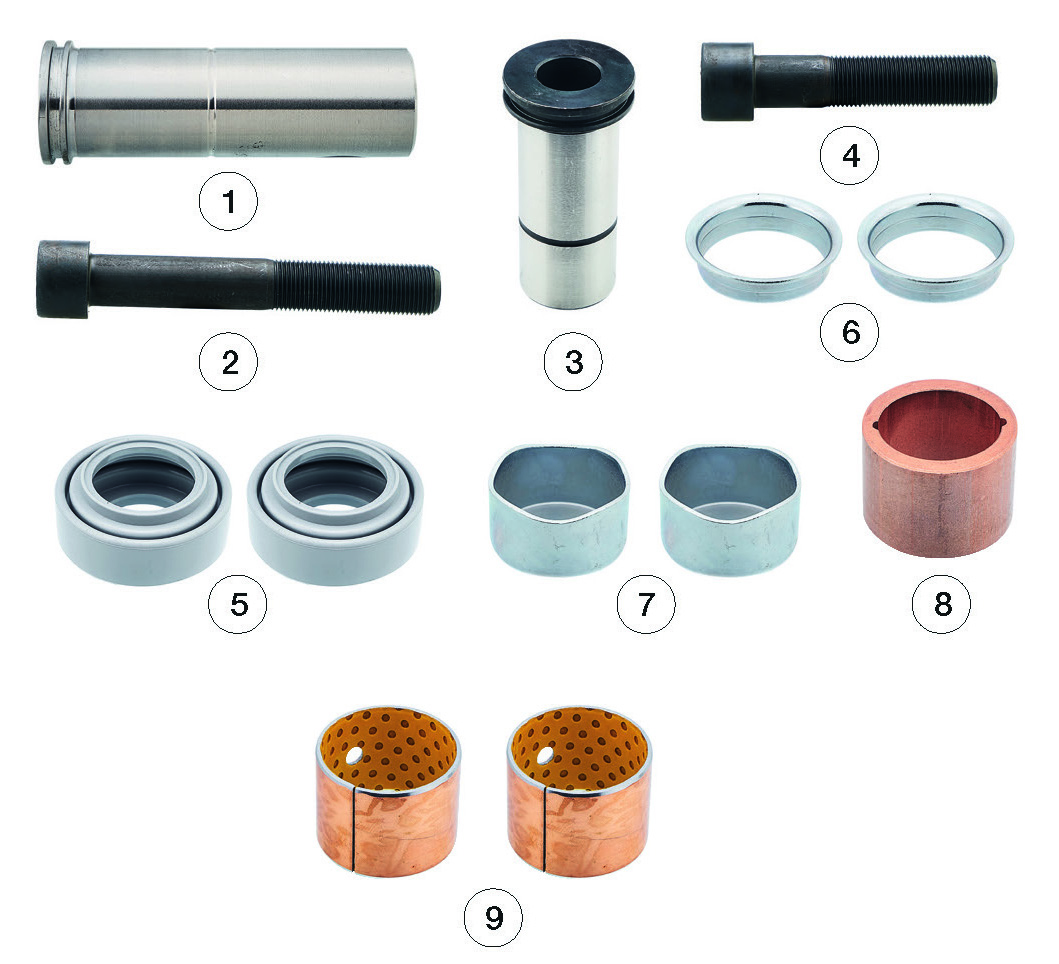 1

2

3

4

6

5

7

8

9