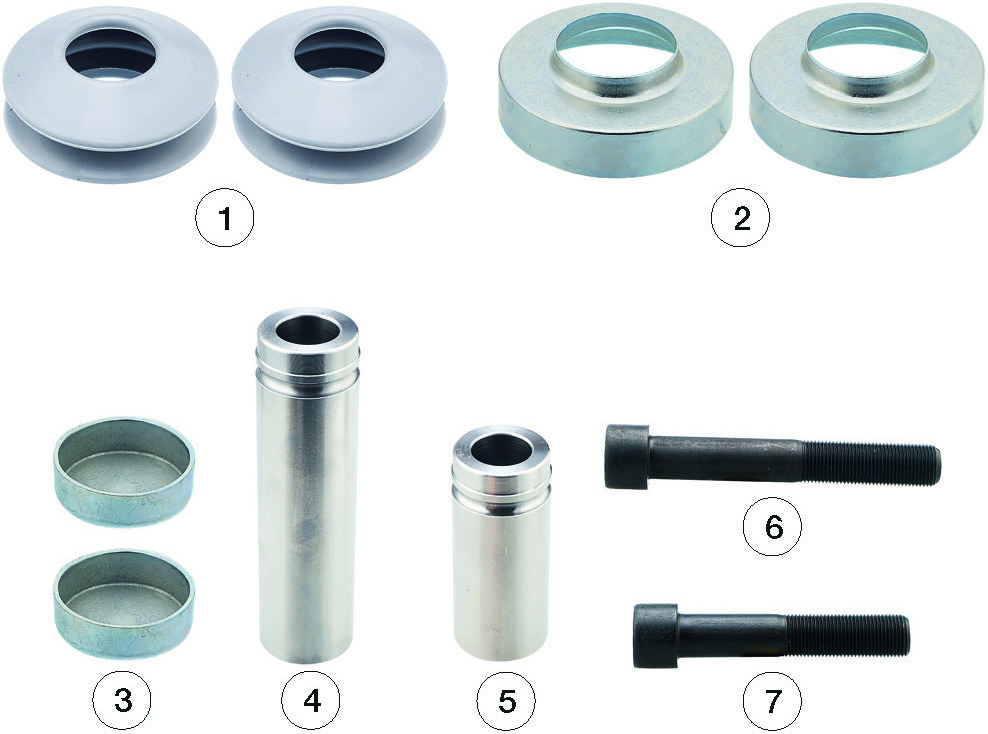 1

2

3

4

5

6

7