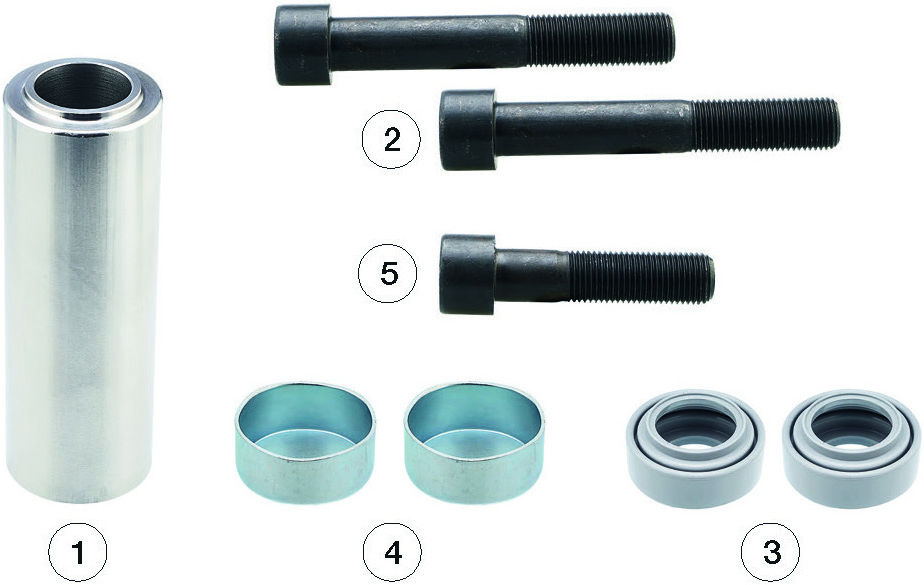 2

5

1

4

3