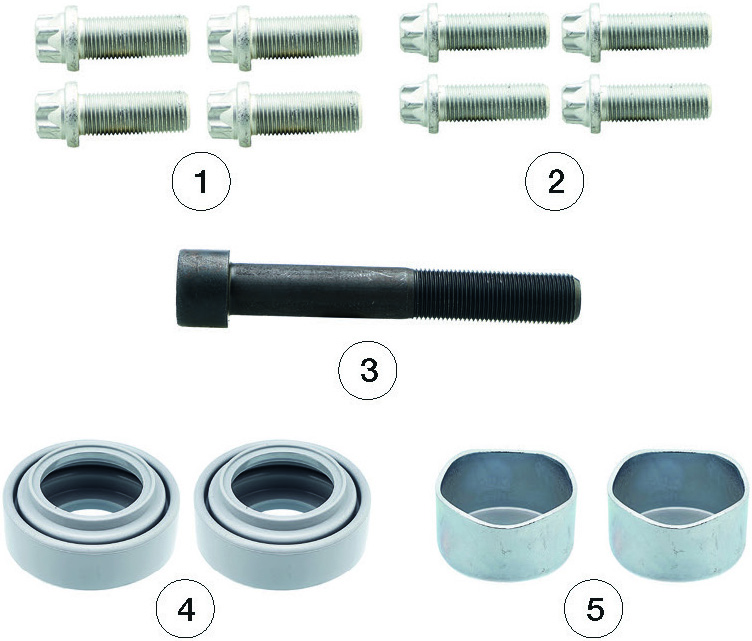 1

2

3

4

5