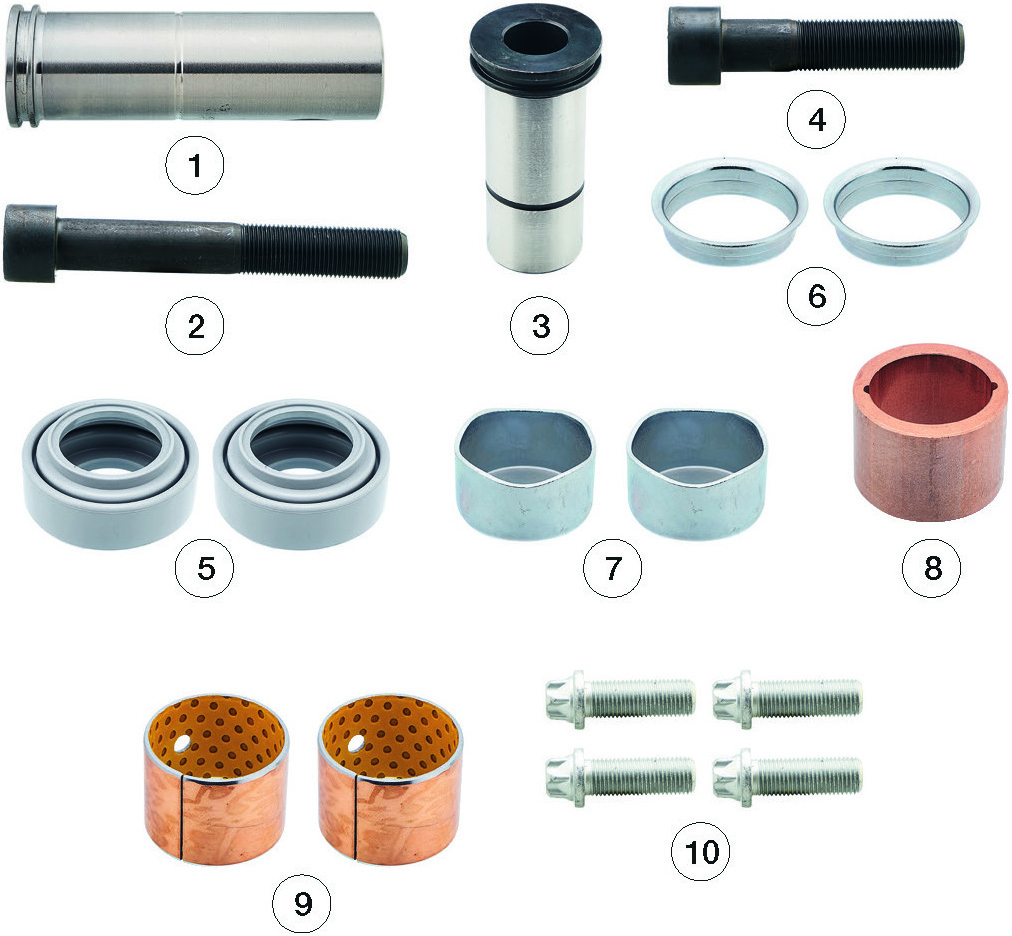 1
4
2
3
6
5
7
8
9
10