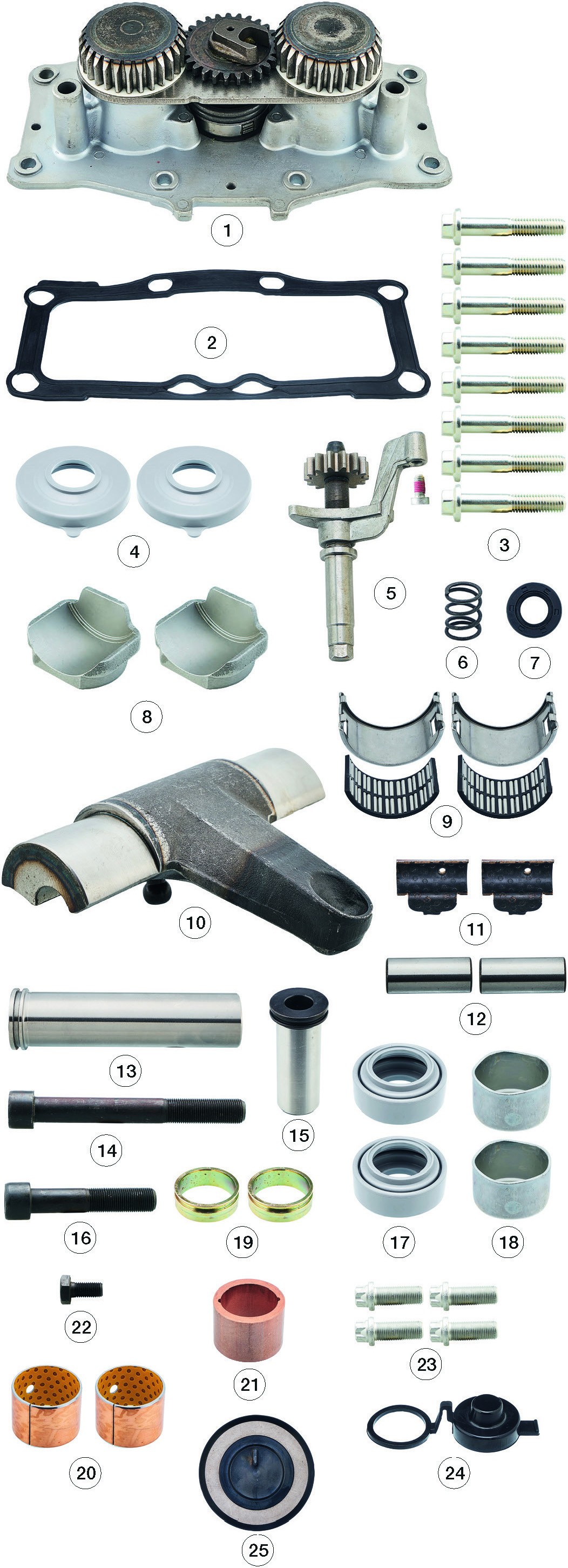 1

2

3

4

5

6

7

8

9

10

11

12

13

14

15

16

19

17

18

22

21

23

20

24

25