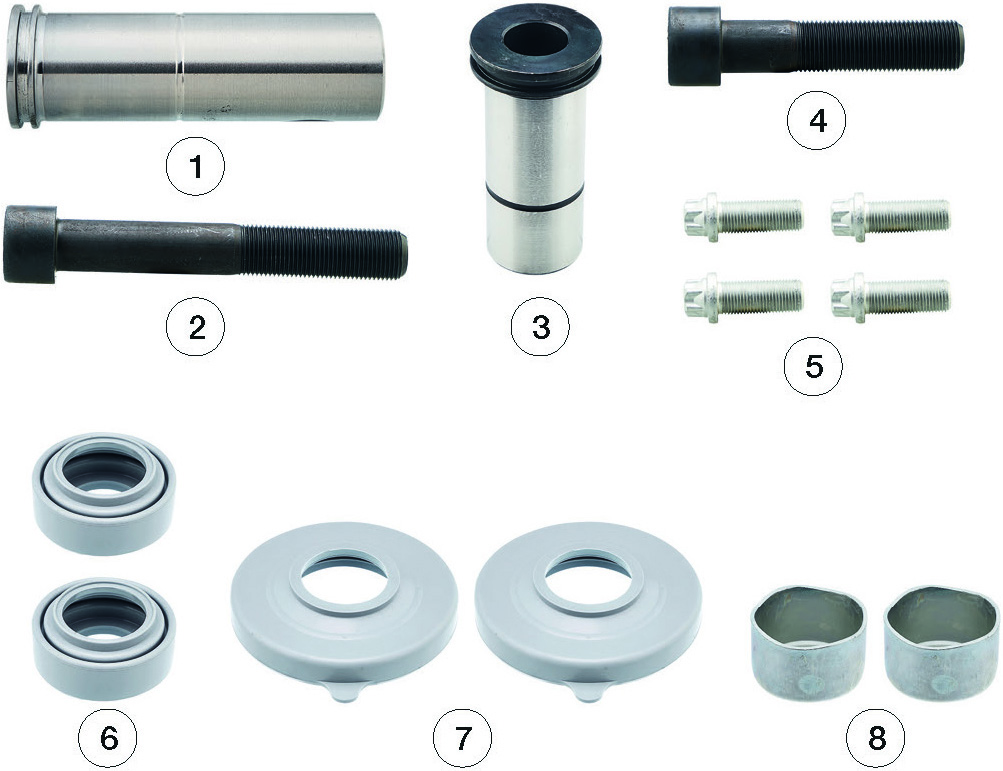 1
2
3
4
5
6
7
8