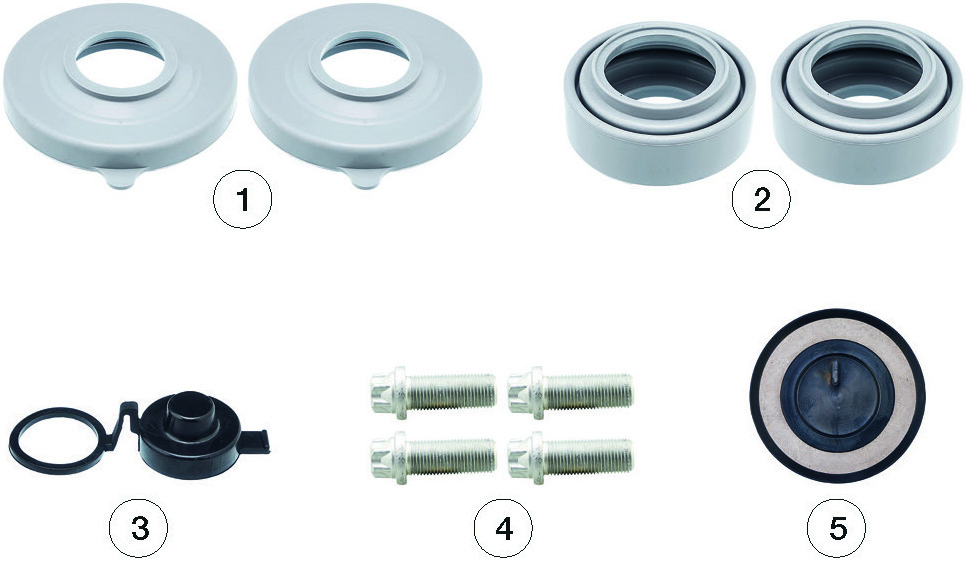 1

2

3

4

5