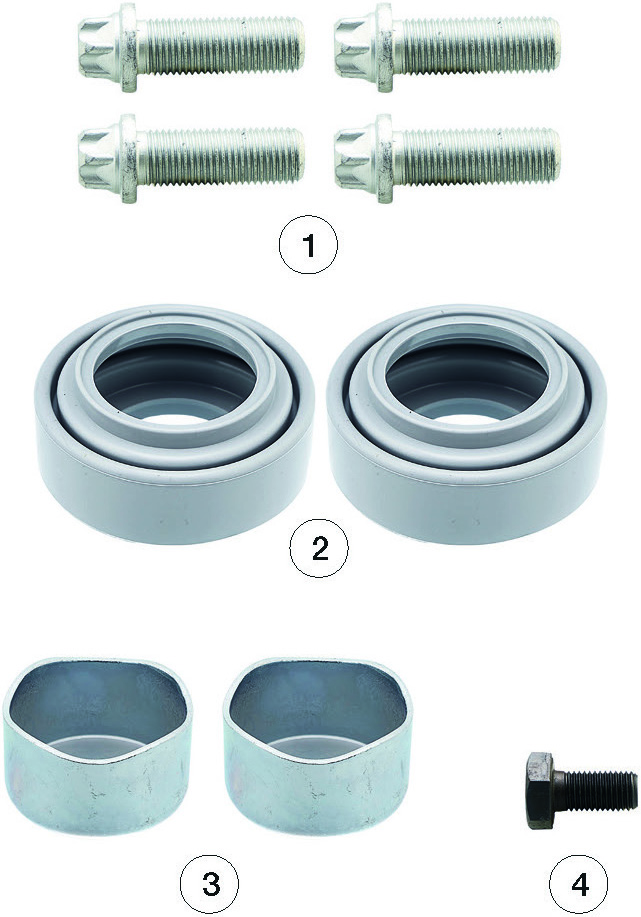 1

2

3

4