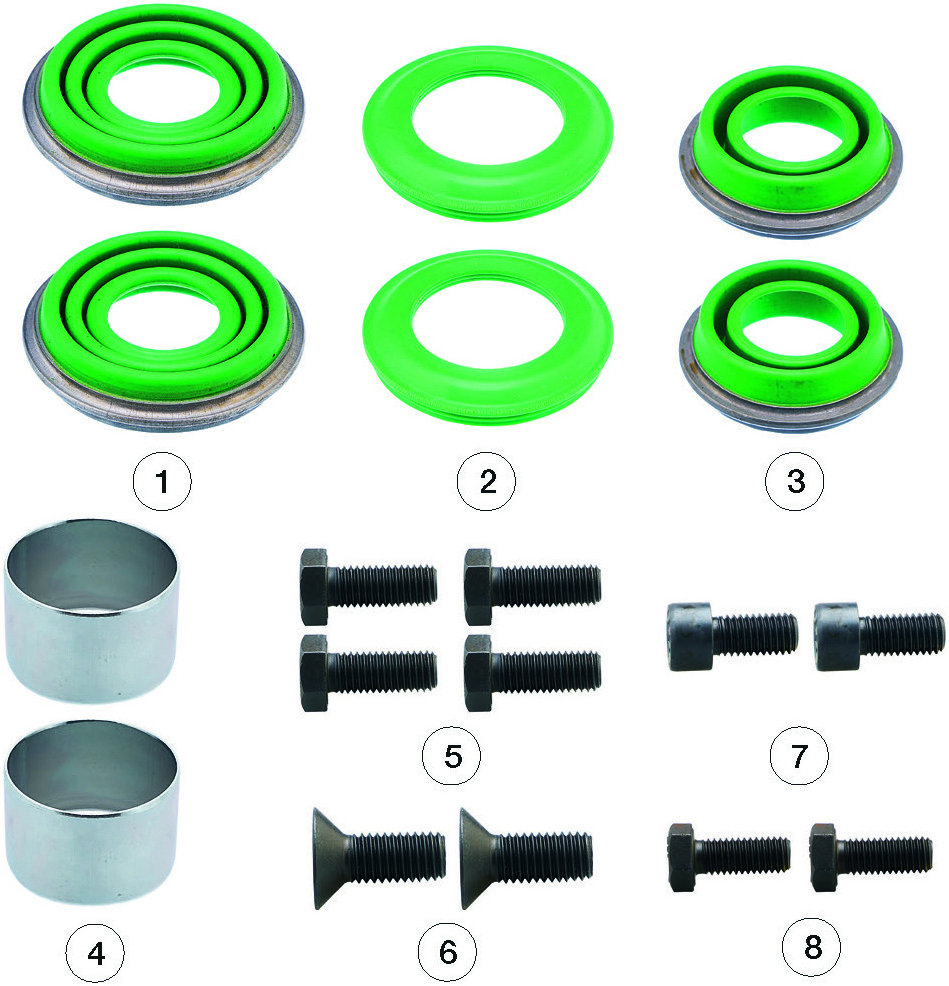 1
2
3
4
5
7
6
8