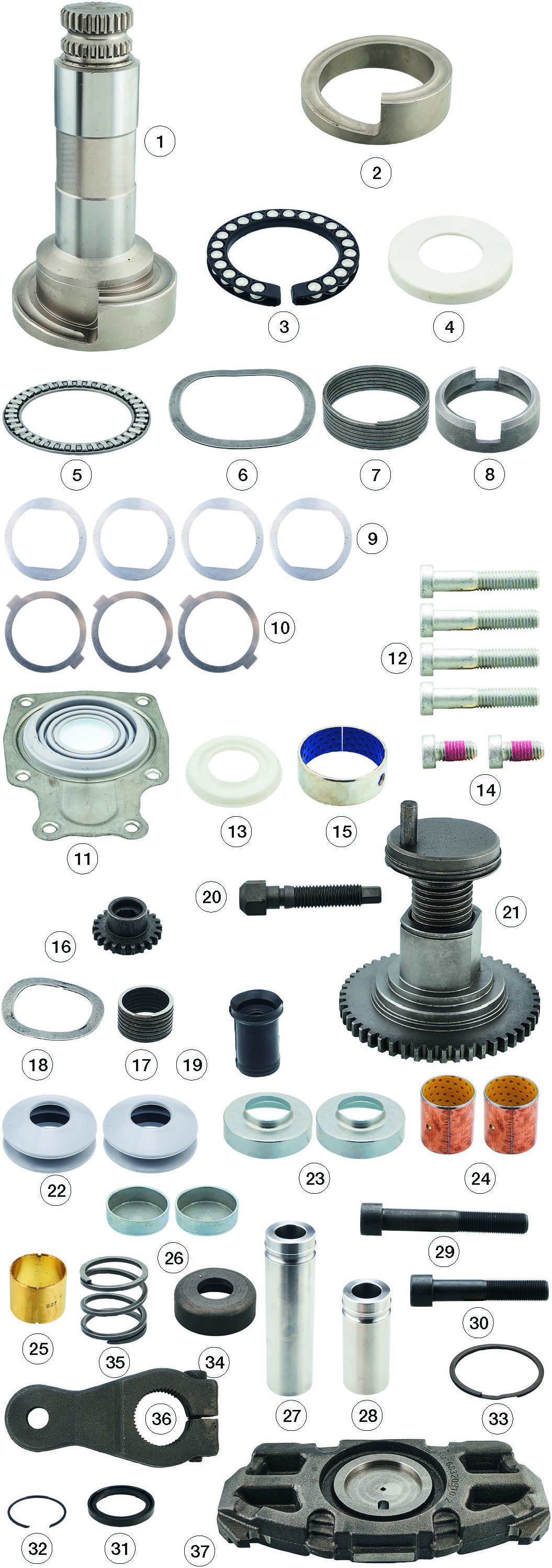 1
2
3
4
5
6
7
8
9
10
12
11
13
15
14
20
21
16
18
17
19
22
23
24
26
29
25
35
34
30
27
28
33
36
32
31
37