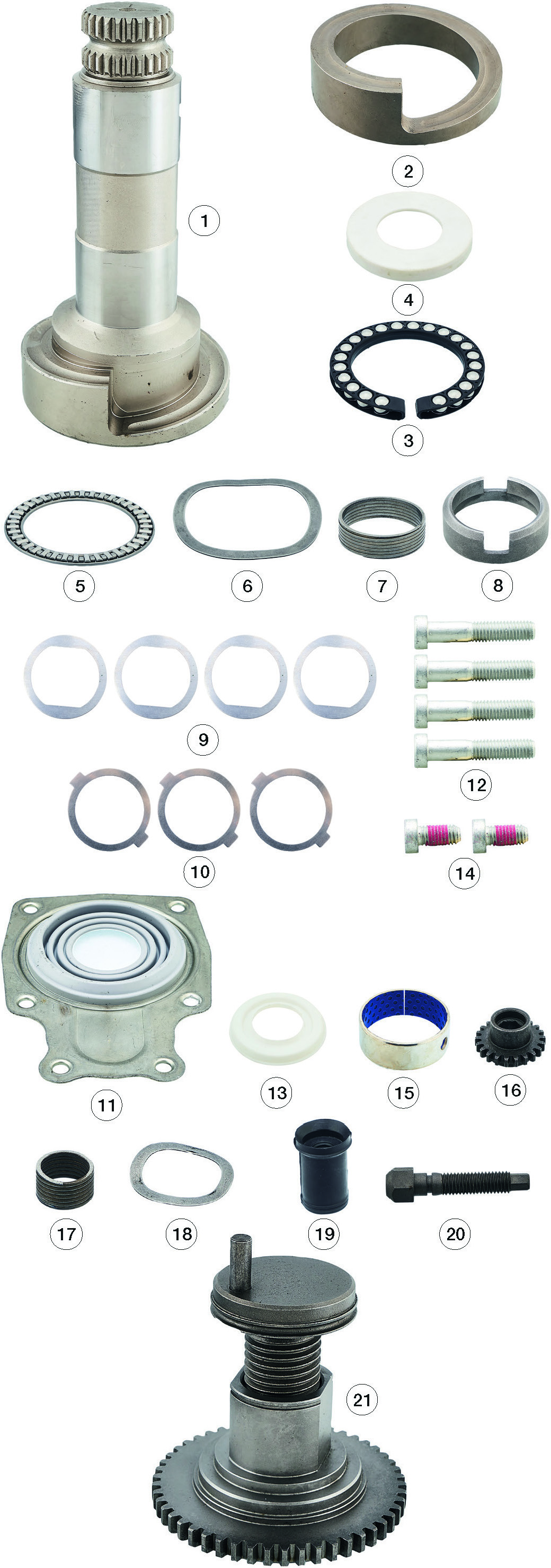 1
2
4
3
5
6
7
8
9
12
10
14
11
13
15
16
17
18
19
20
21