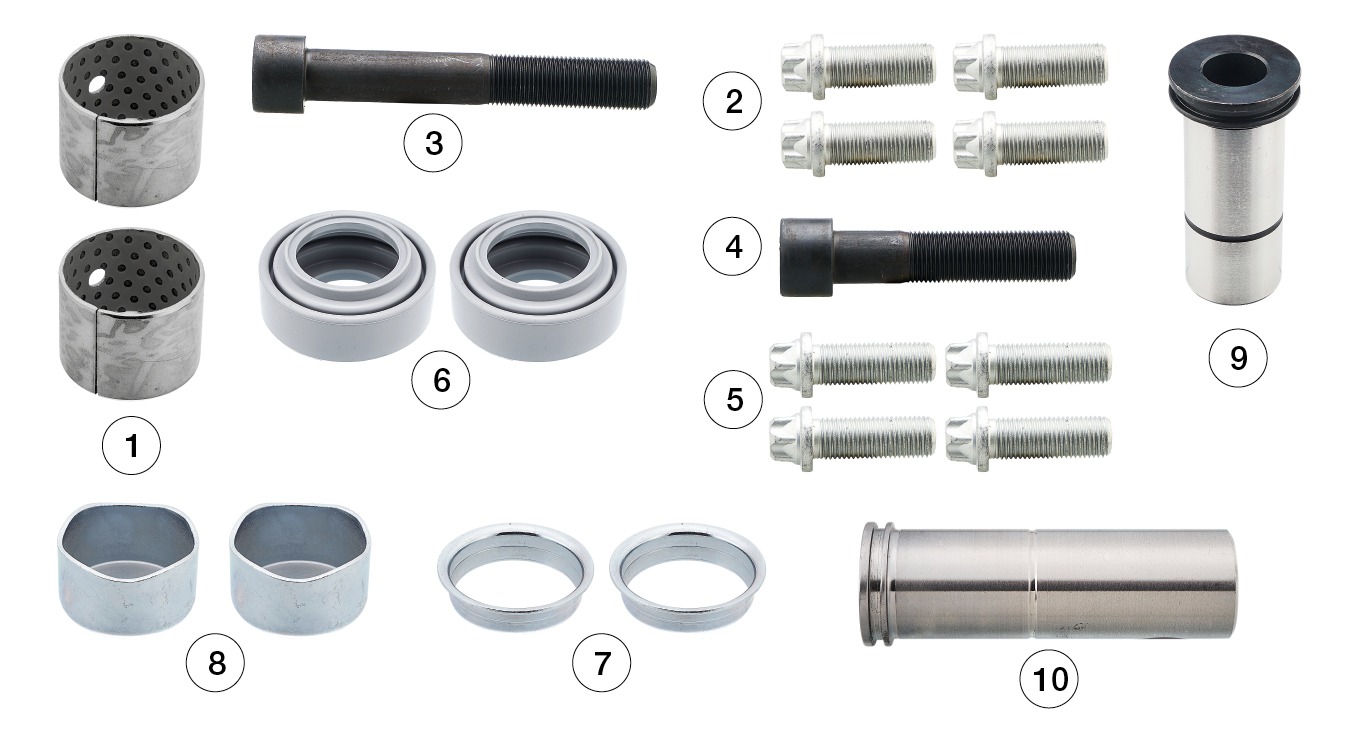 3
2
9
6
4
5
1
8
7
10