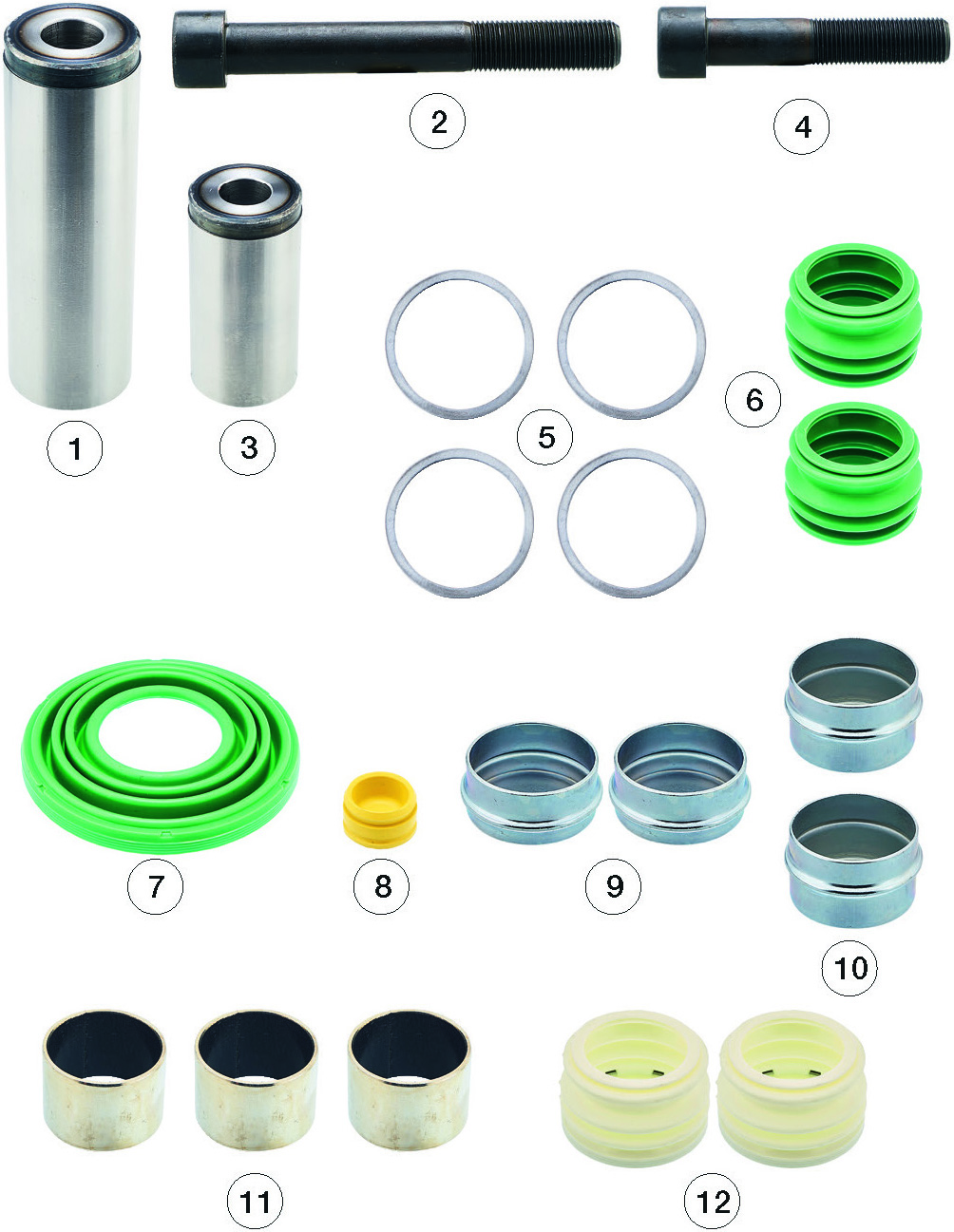 2

4

1

3

5

6

7

8

9

10

11

12