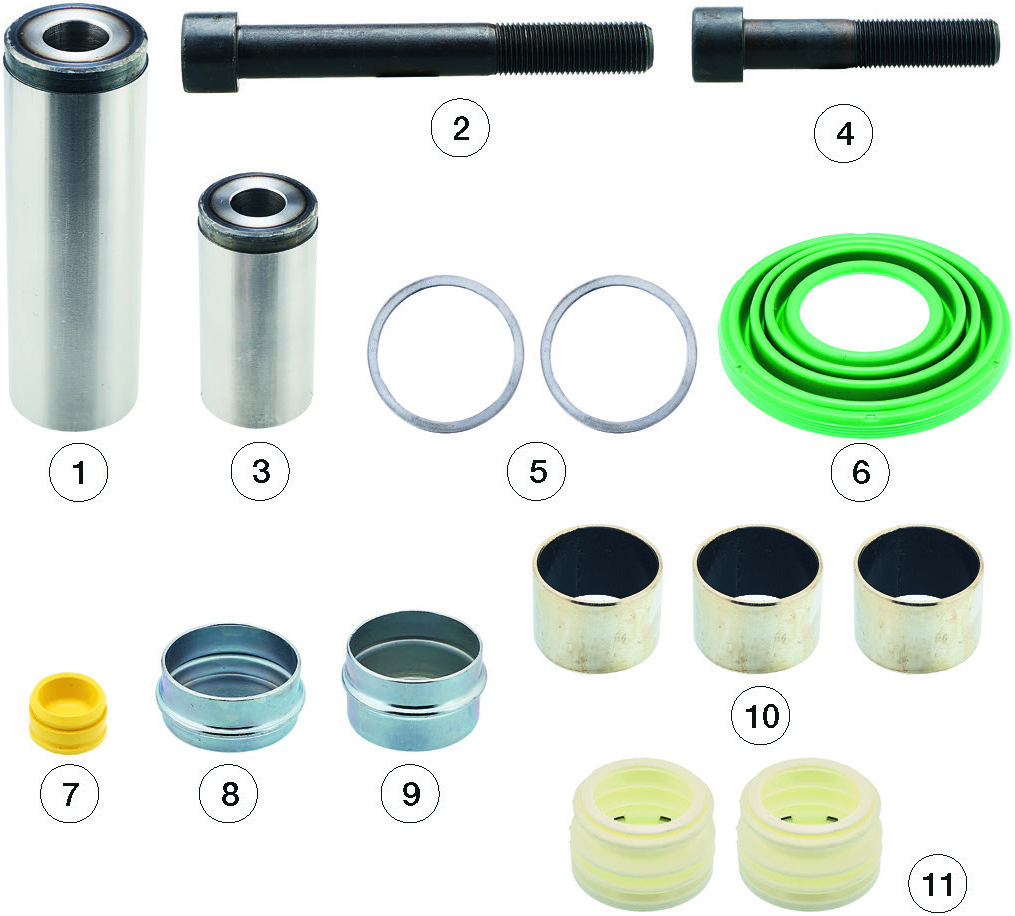 2
4
1
3
5
6
10
7
8
9
11