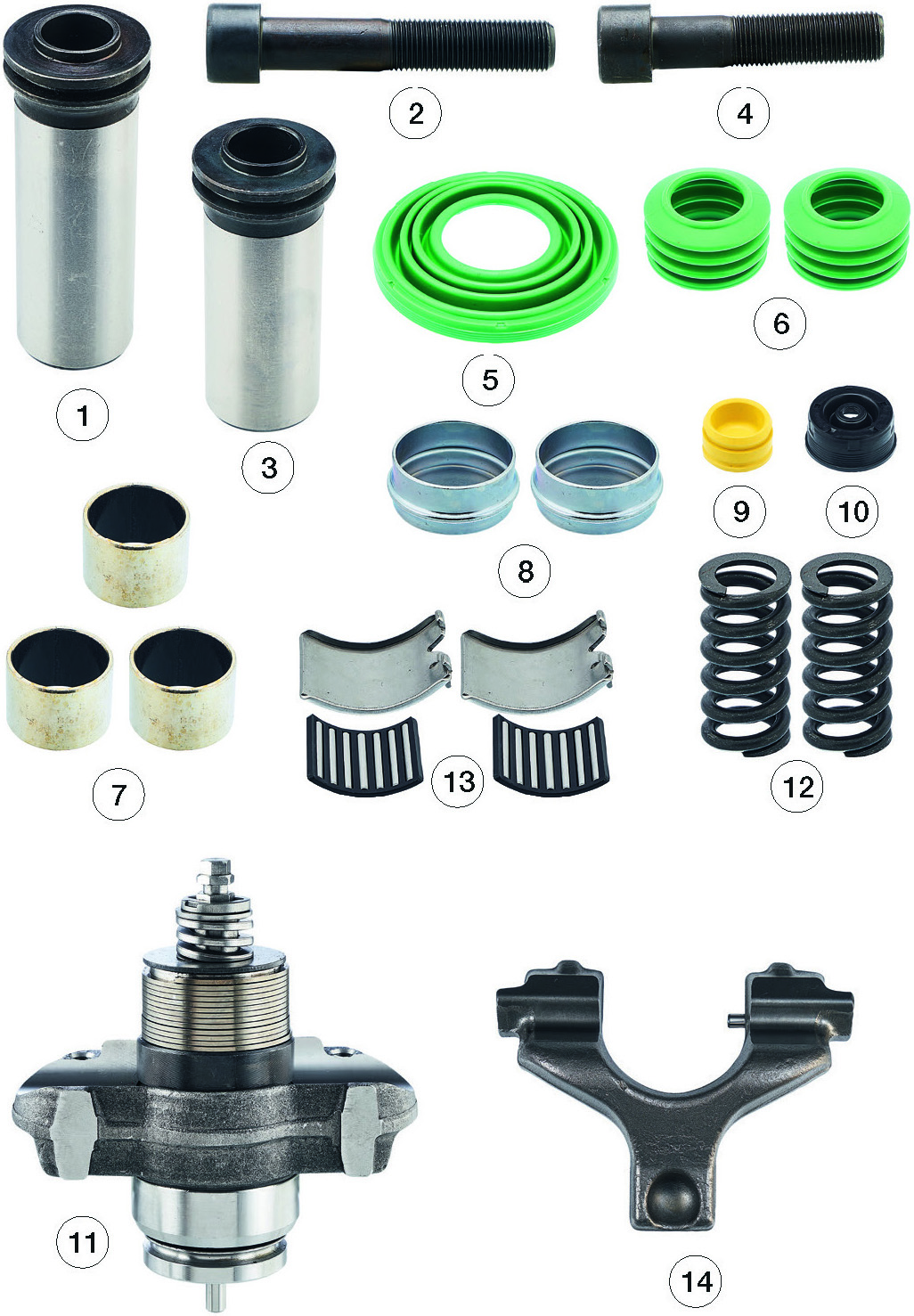 2

4

1

3

5

6

9

10

8

7

13

12

11

14