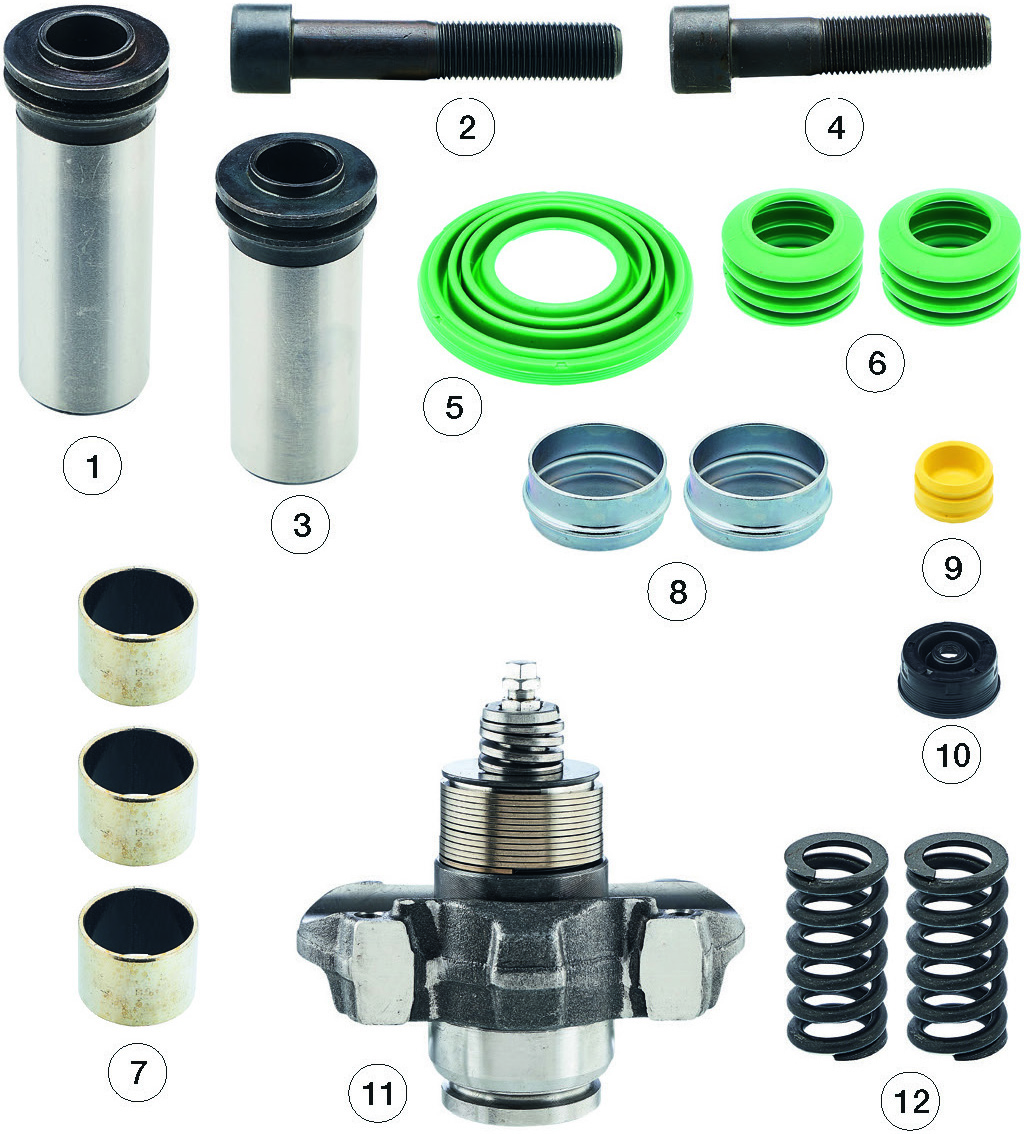 2

4

1

3

5

6

8

9

10

7

11

12