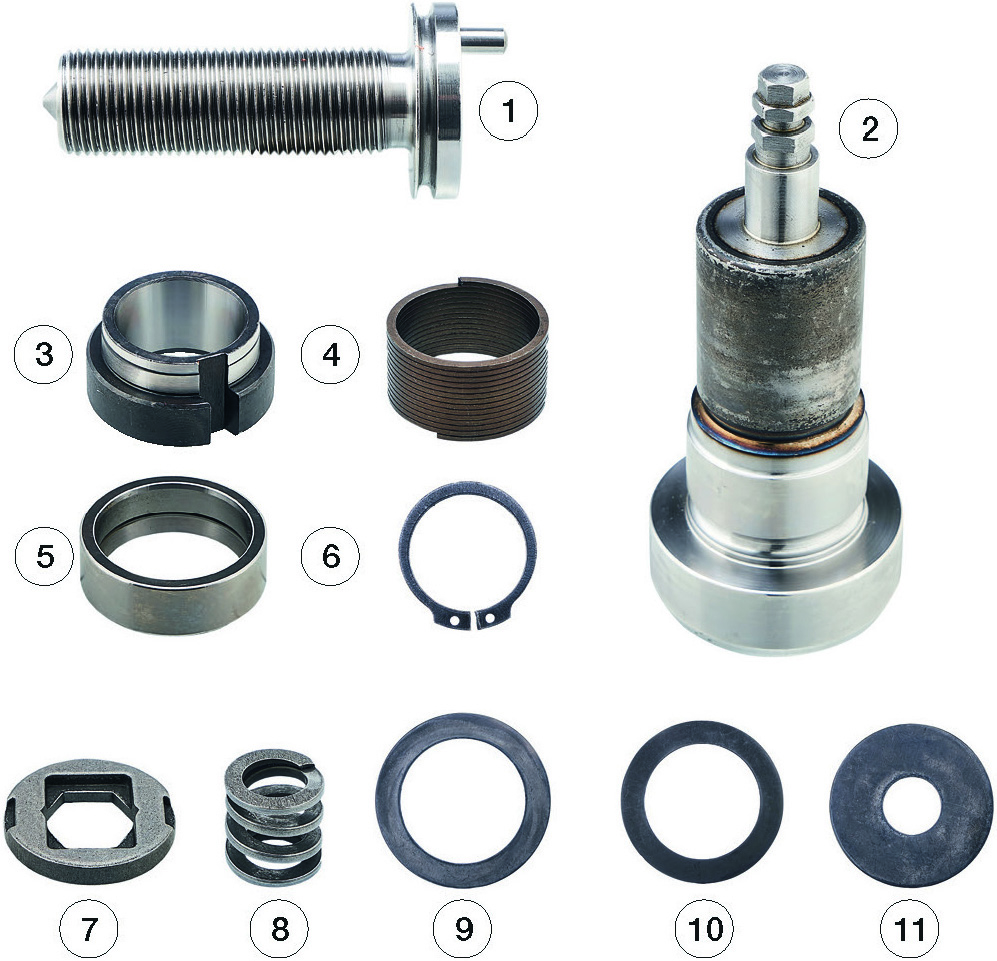 1
2
3
4
5
6
7
8
9
10
11