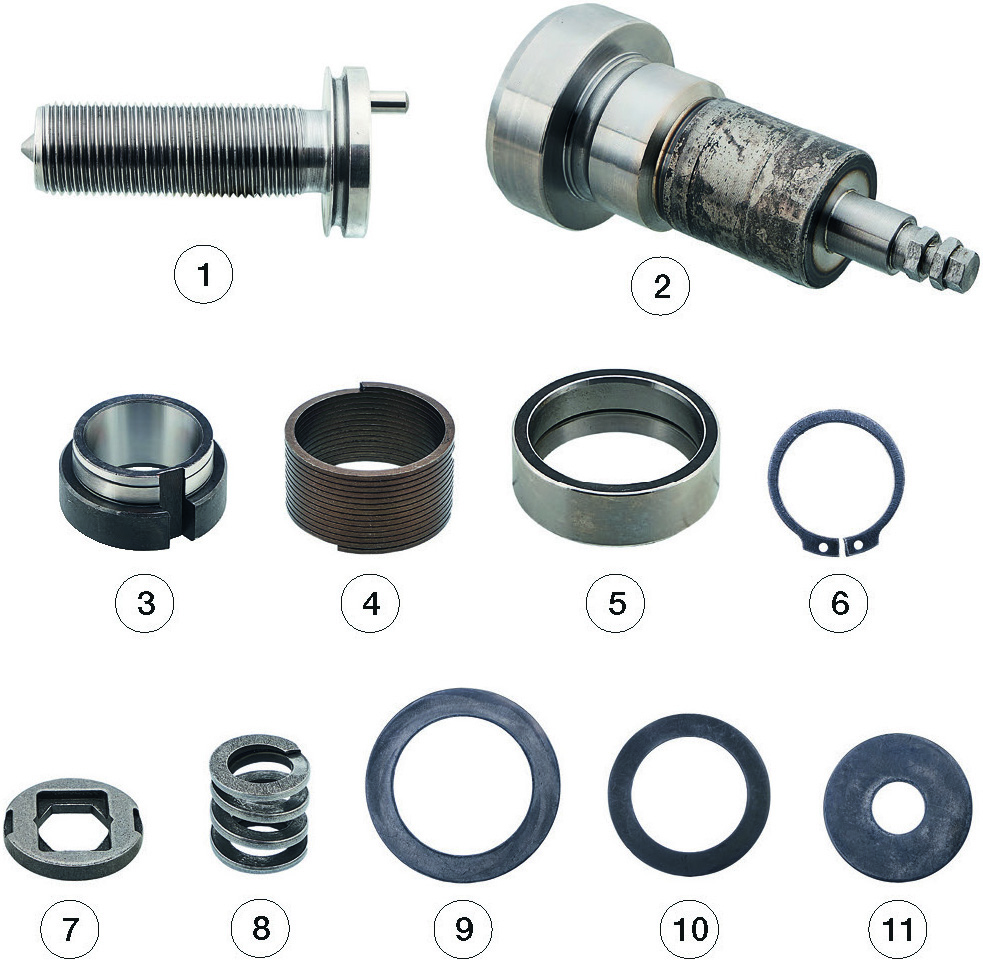 1
2
3
4
5
6
7
8
9
10
11