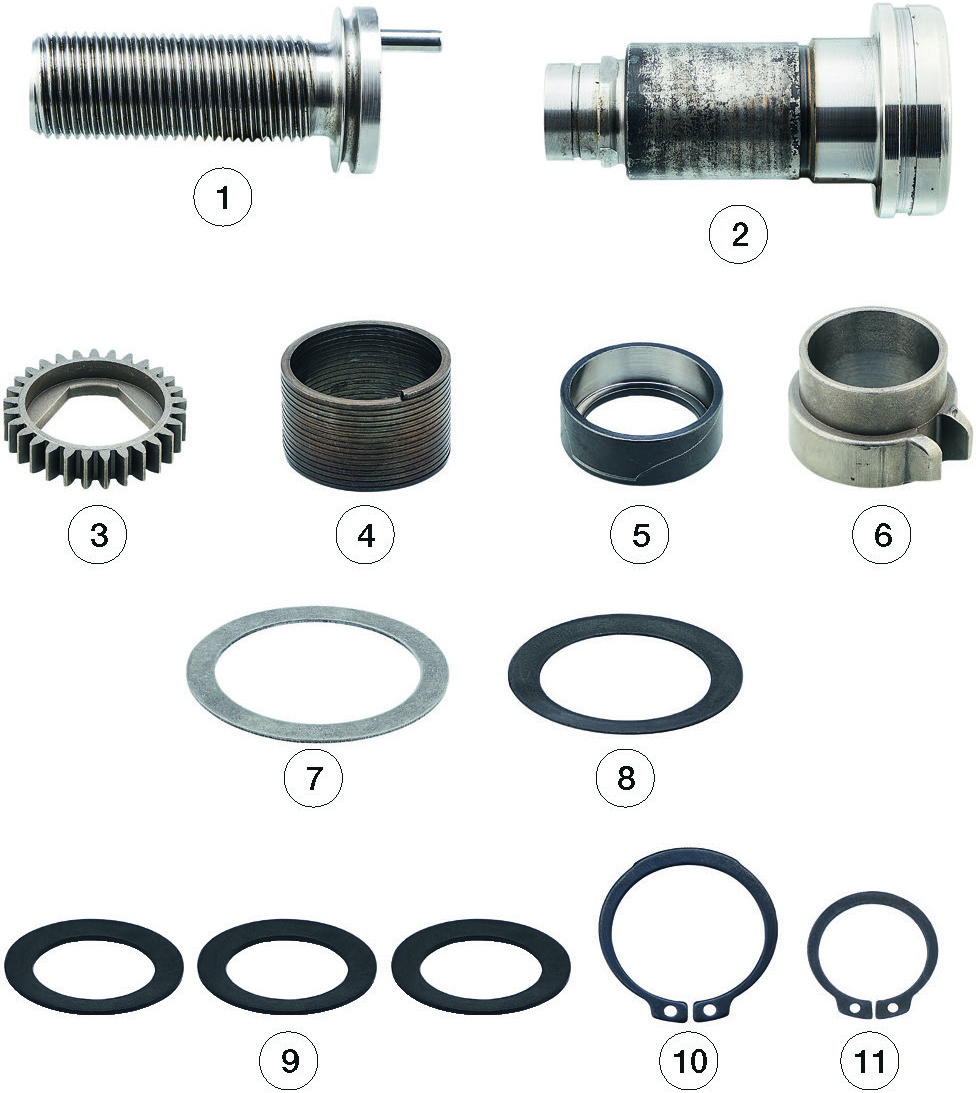 1

2

3

4

5

6

7

8

9

10

11