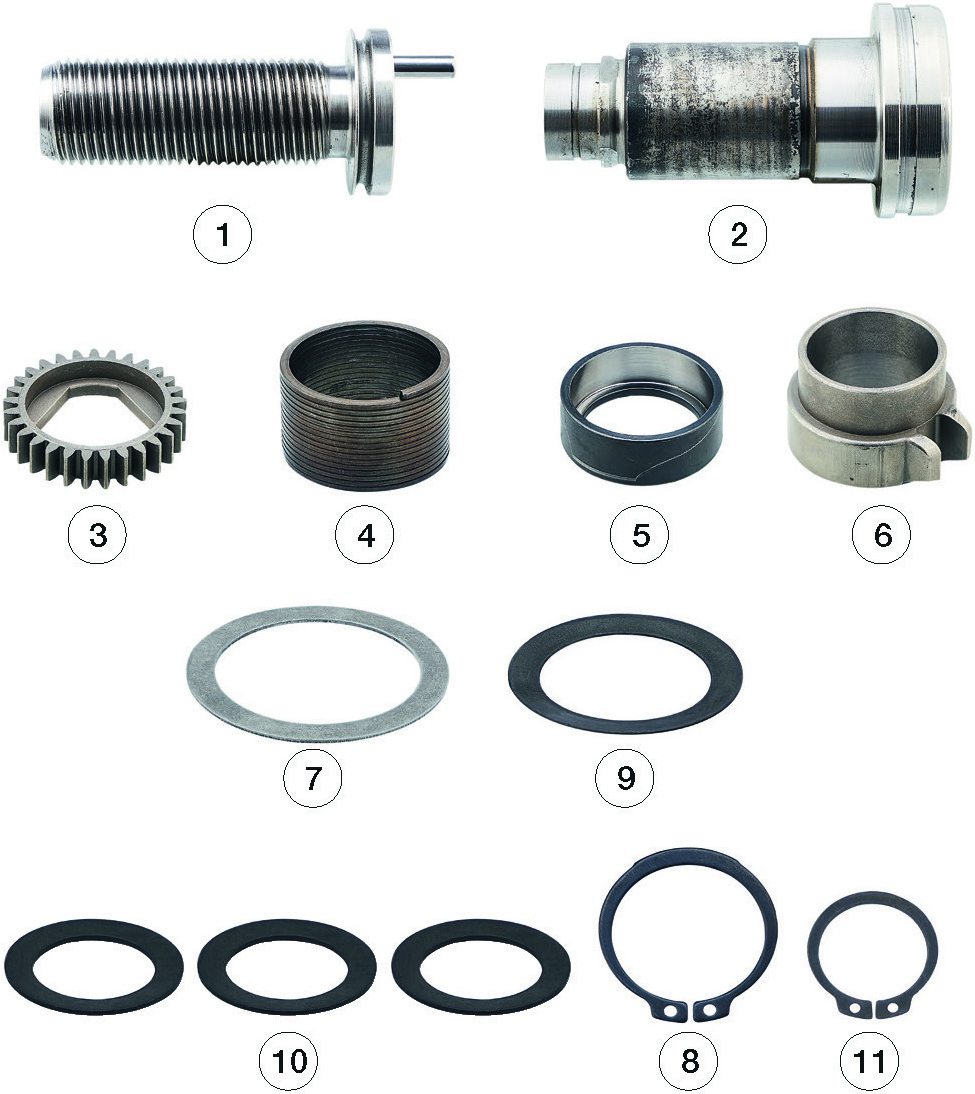 1
2
3
4
5
6
7
9
10
8
11