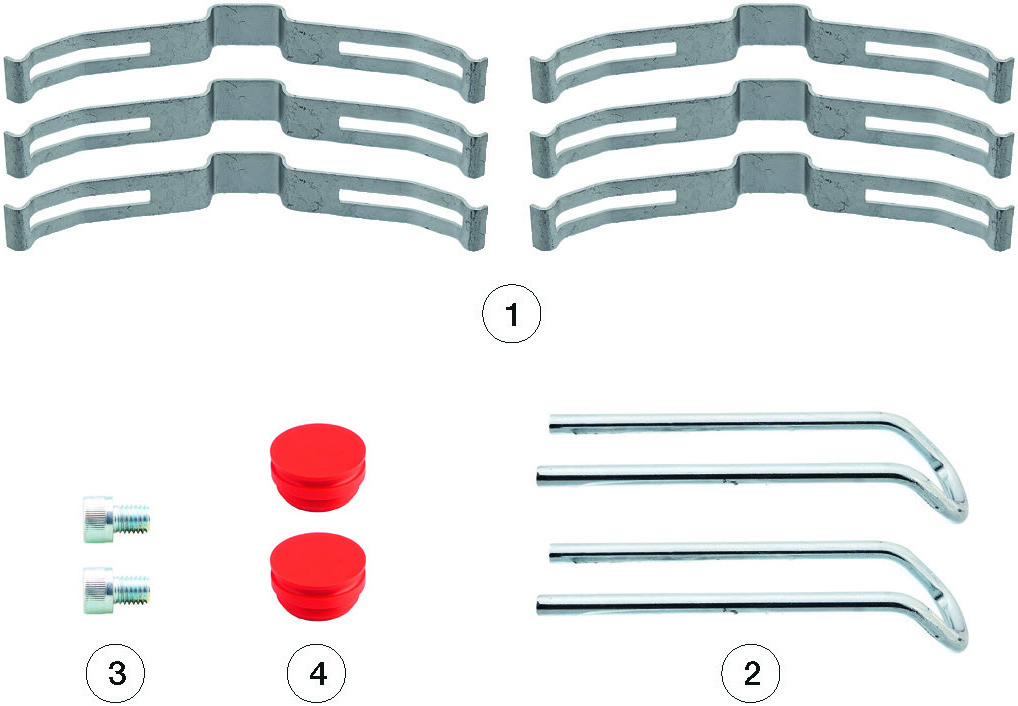 1

3

4

2