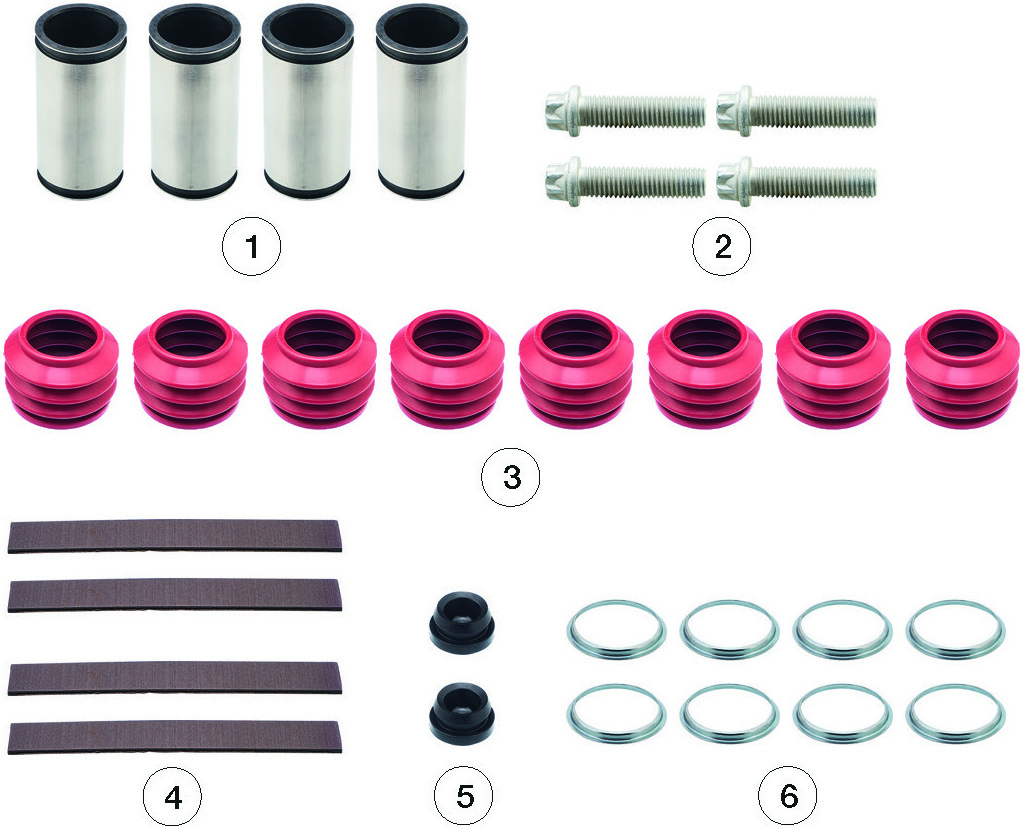 1

2

3

4

5

6