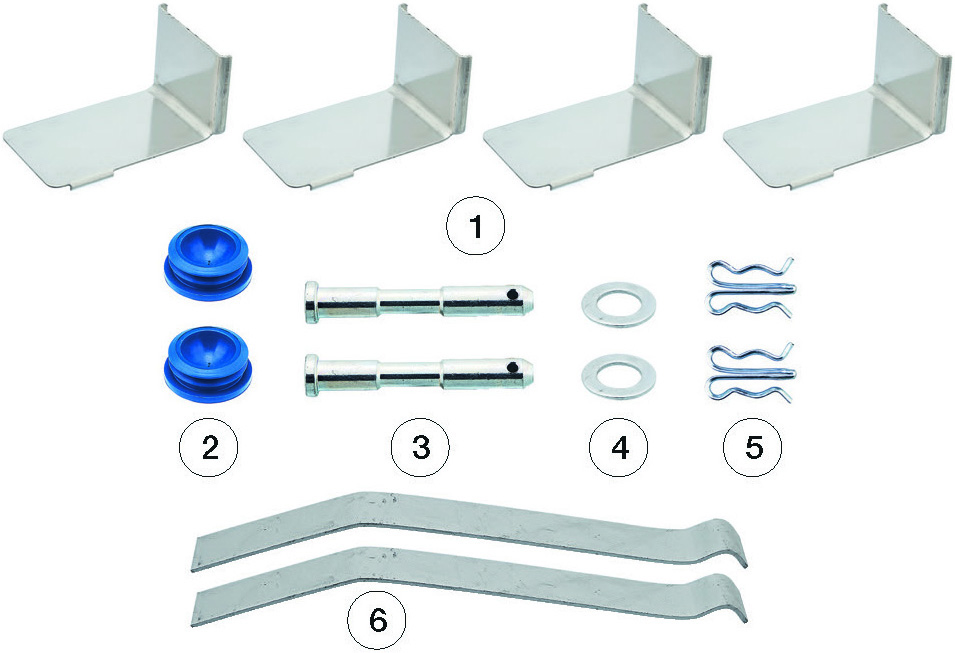 1

2

3

4

5

6