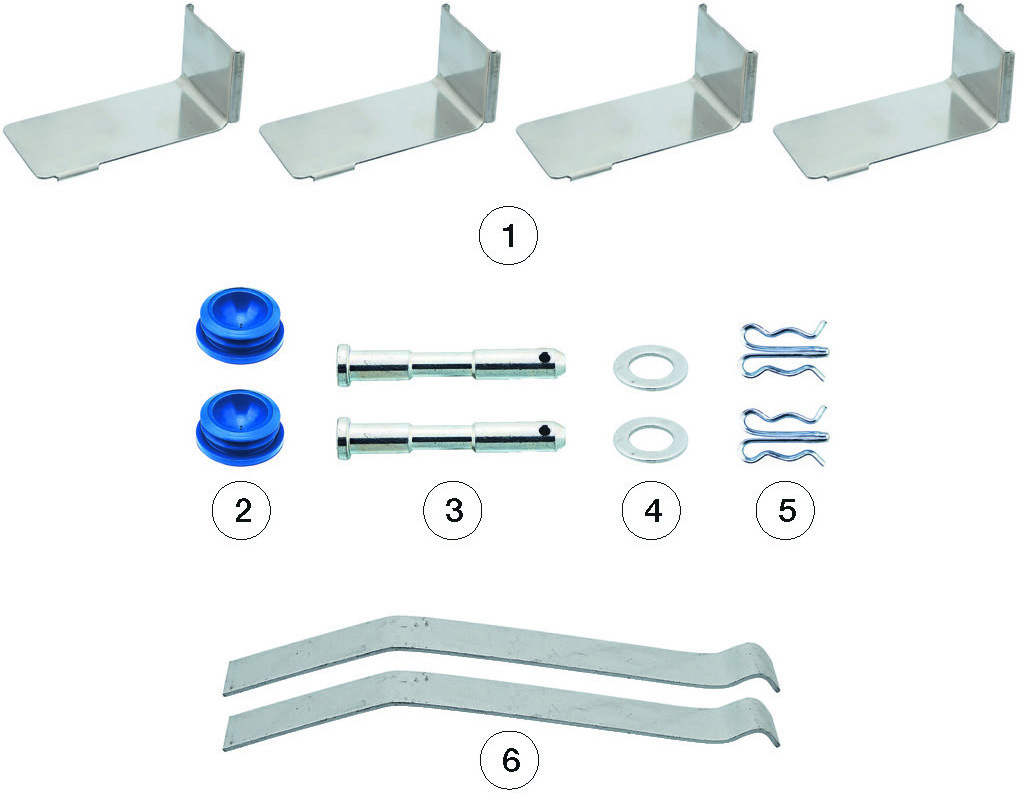 1

2

3

4

5

6