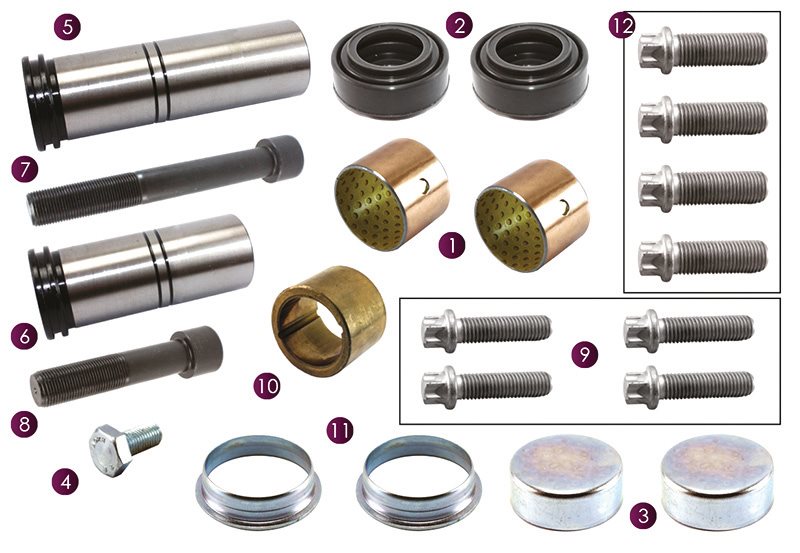 5
2
12
7
1
6
10
9
8
11
4
3